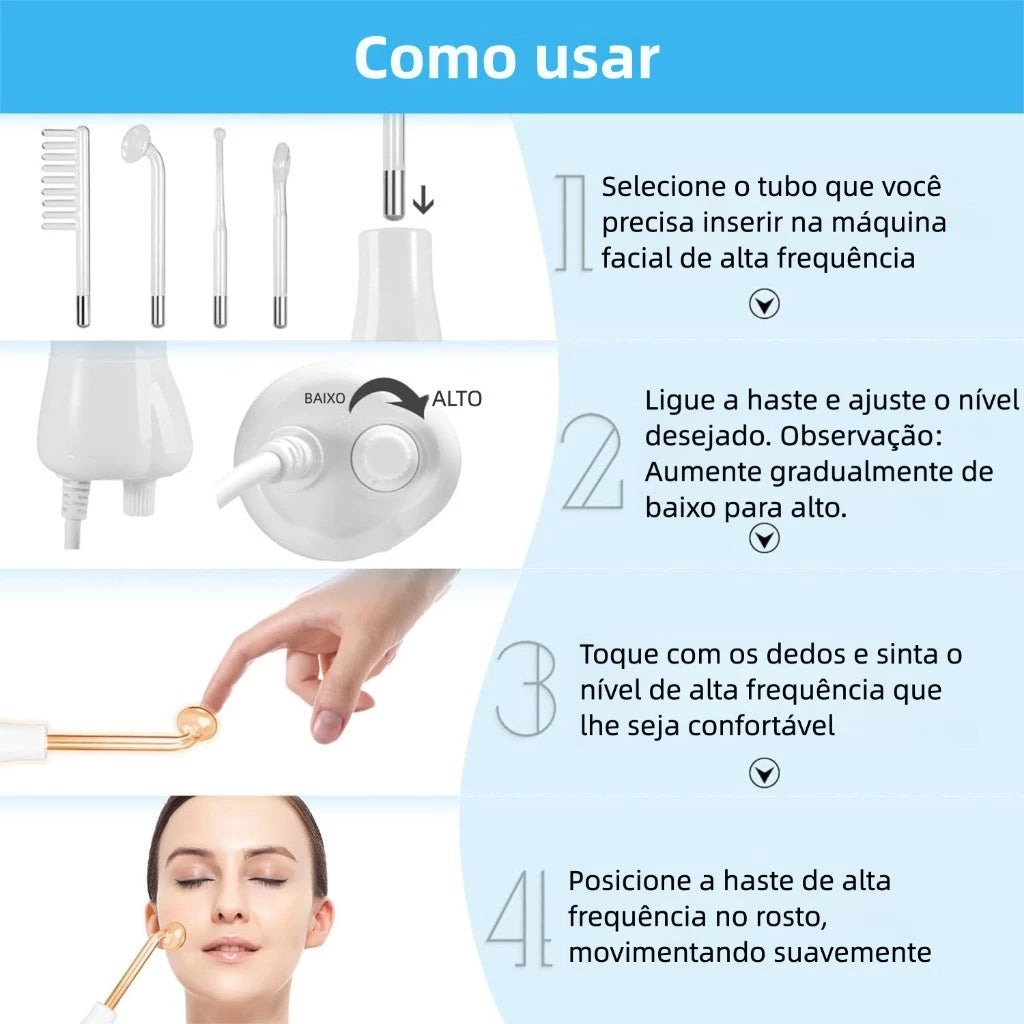 Como usar

1 Selecione o tubo que você precisa inserir na máquina facial de alta frequência

BAIXO ALTO

2 Ligue a haste e ajuste o nível desejado. Observação: Aumente gradualmente de baixo para alto.

3 Toque com os dedos e sinta o nível de alta frequência que lhe seja confortável

4 Posicione a haste de alta frequência no rosto, movimentando suavemente